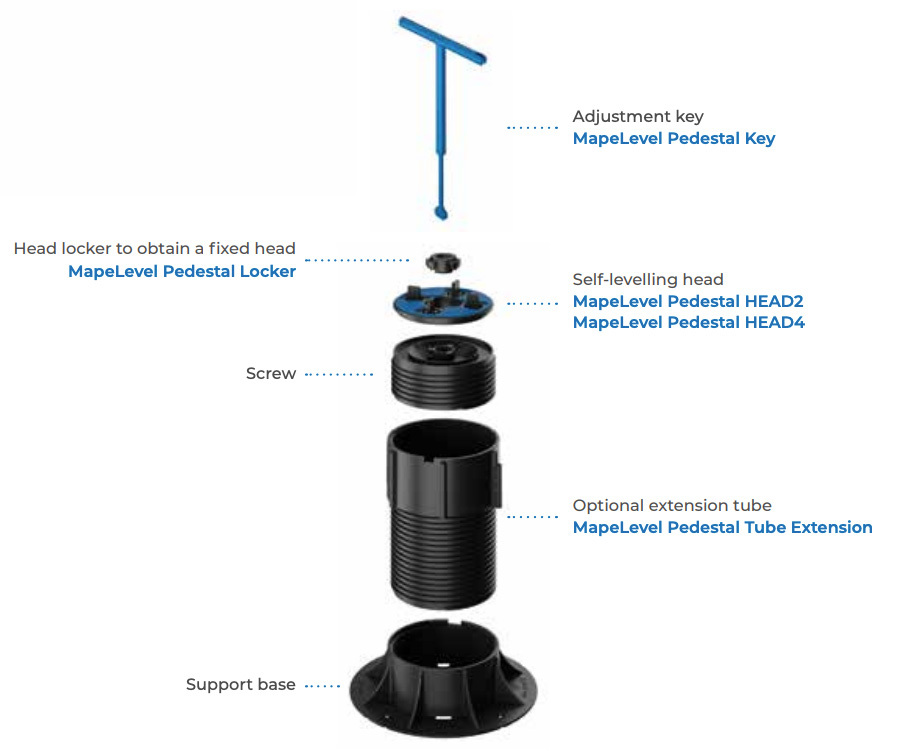 Adjustment key
MapeLevel Pedestal Key

Head locker to obtain a fixed head
MapeLevel Pedestal Locker

Self-levelling head
MapeLevel Pedestal HEAD2
MapeLevel Pedestal HEAD4

Screw

Optional extension tube
MapeLevel Pedestal Tube Extension

Support base